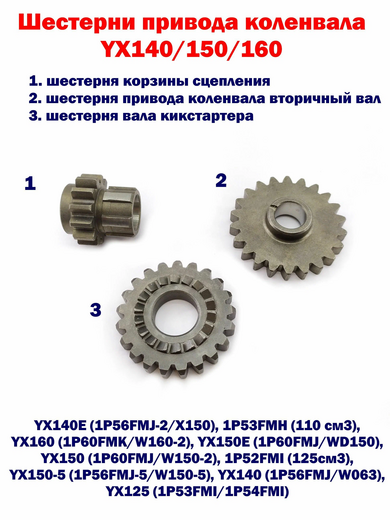 Шестерни привода коленвала
YX140/150/160

1. шестерня корзины сцепления
2. шестерня привода коленвала вторичный вал
3. шестерня вала кикстартера

1

2

3

YX140E (1P56FMJ-2/X150), 1P53FMH (110 см3), YX160 (1P60FMK/W160-2), YX150E (1P60FMJ/WD150), YX150 (1P60FMJ/W150-2), 1P52FMI (125см3), YX150-5 (1P56FMJ-5/W150-5), YX140 (1P56FMJ/W063), YX125 (1P53FMI/1P54FMI)