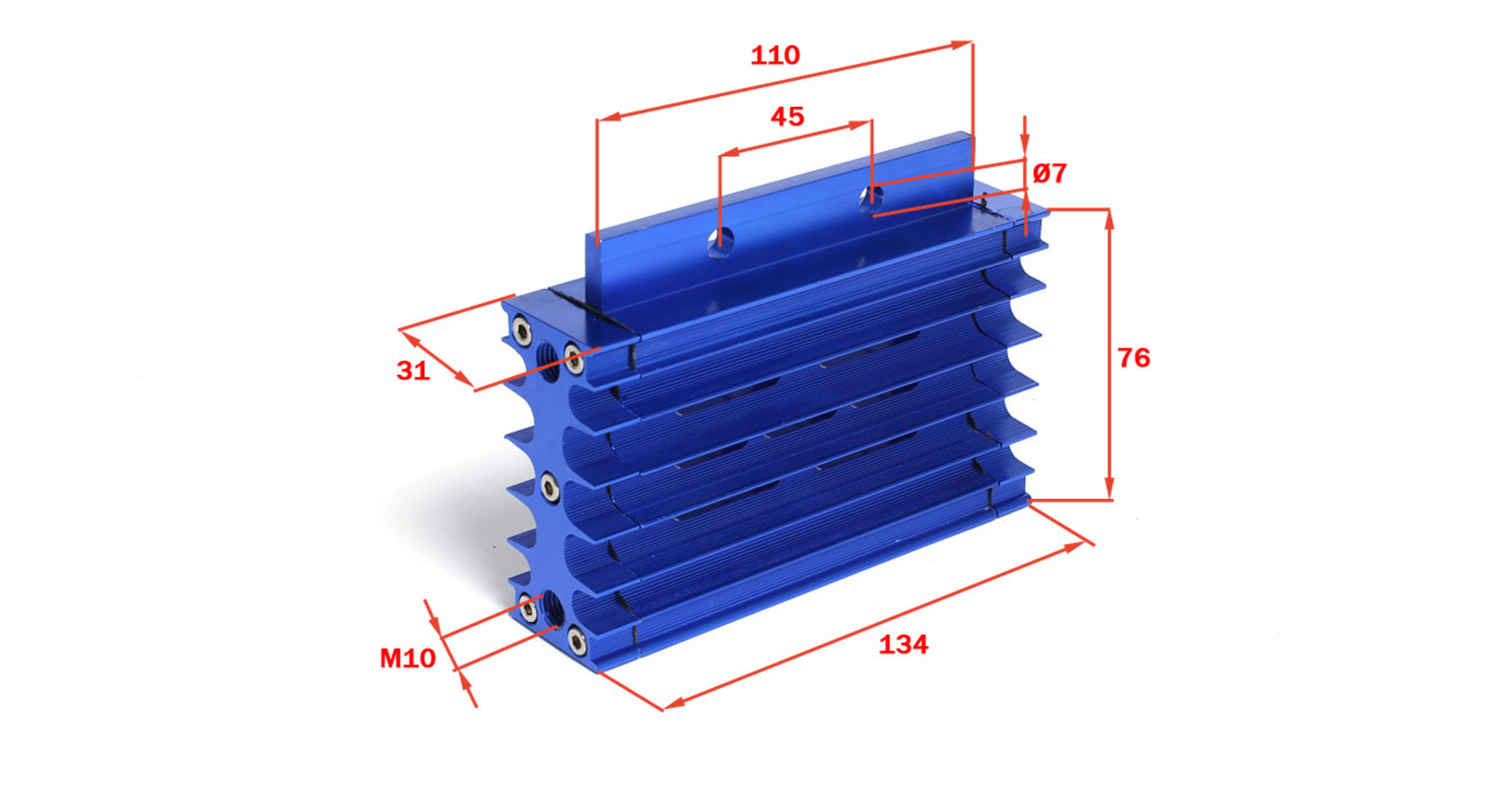 110
45
Ø7
31
76
M10
134